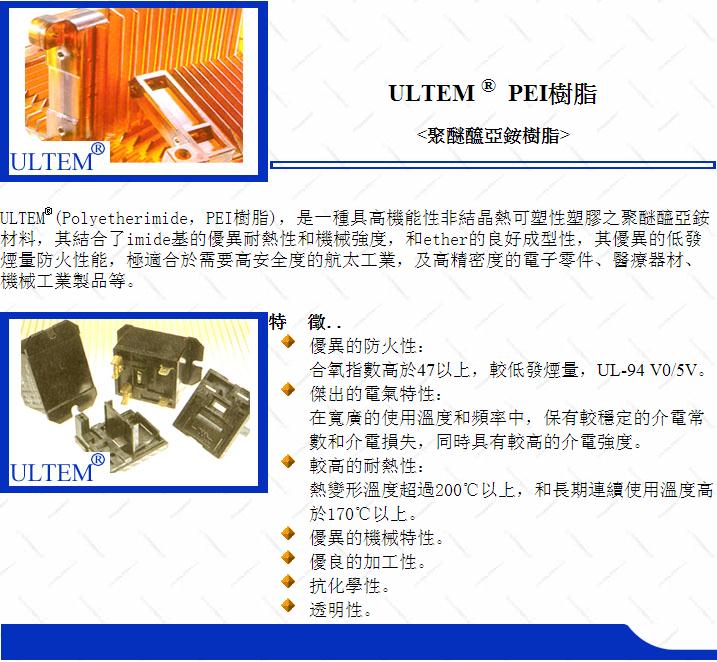 ULTEM®

ULTEM ® PEI樹脂

<聚醚醯亞銨樹脂>

ULTEM®(Polyetherimide，PEI樹脂)，是一種具高機能性非結晶熱可塑性塑膠之聚醚醯亞銨材料，其結合了imide基的優異耐熱性和機械強度，和ether的良好成型性，其優異的低發煙量防火性能，極適合於需要高安全度的航太工業，及高精密度的電子零件、醫療器材、機械工業製品等。

ULTEM®

特　徵..

優異的防火性：
合氧指數高於47以上，較低發煙量，UL-94 V0/5V。

傑出的電氣特性：
在寬廣的使用溫度和頻率中，保有較穩定的介電常數和介電損失，同時具有較高的介電強度。

較高的耐熱性：
熱變形溫度超過200℃以上，和長期連續使用溫度高於170℃以上。

優異的機械特性。

優良的加工性。

抗化學性。

透明性。